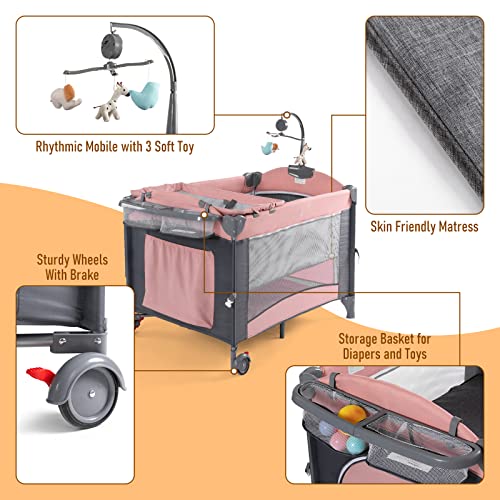 Rhythmic Mobile with 3 Soft Toy

Skin Friendly Matress

Sturdy Wheels With Brake

Storage Basket for Diapers and Toys