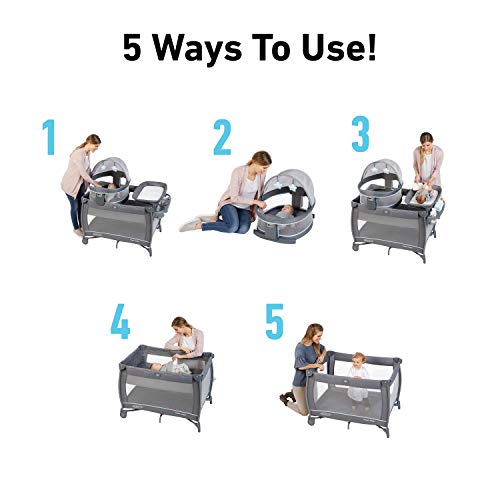 5 Ways To Use!

1

2

3

4

5