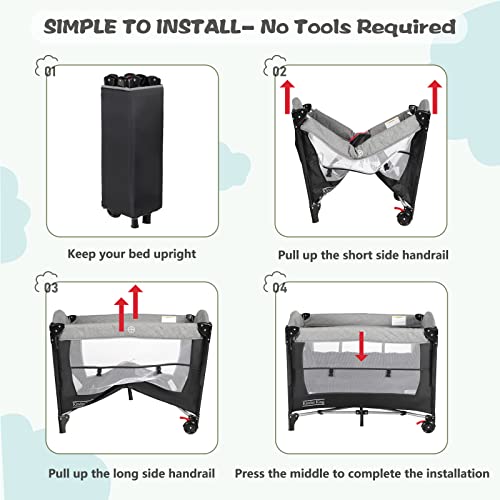 SIMPLE TO INSTALL- No Tools Required

01

Keep your bed upright

02

Pull up the short side handrail

03

Pull up the long side handrail

04

Press the middle to complete the installation