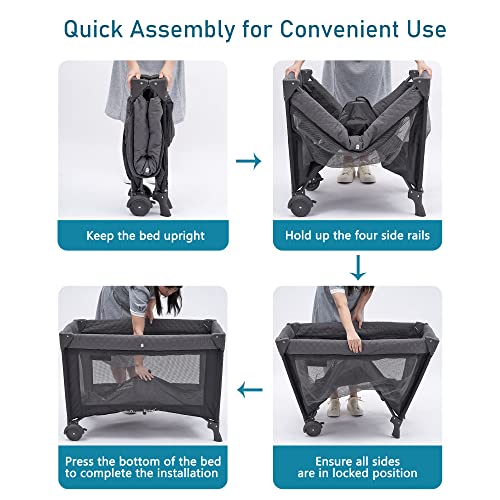 Quick Assembly for Convenient Use

Keep the bed upright

Hold up the four side rails

Ensure all sides are in locked position

Press the bottom of the bed to complete the installation